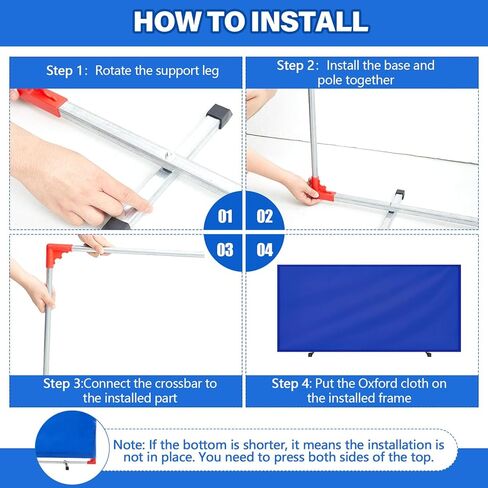 HOW TO INSTALL

Step 1: Rotate the support leg

Step 2: Install the base and pole together

01

02

03

04

Step 3:Connect the crossbar to the installed part

Step 4: Put the Oxford cloth on the installed frame

Note: If the bottom is shorter, it means the installation is not in place. You need to press both sides of the top.