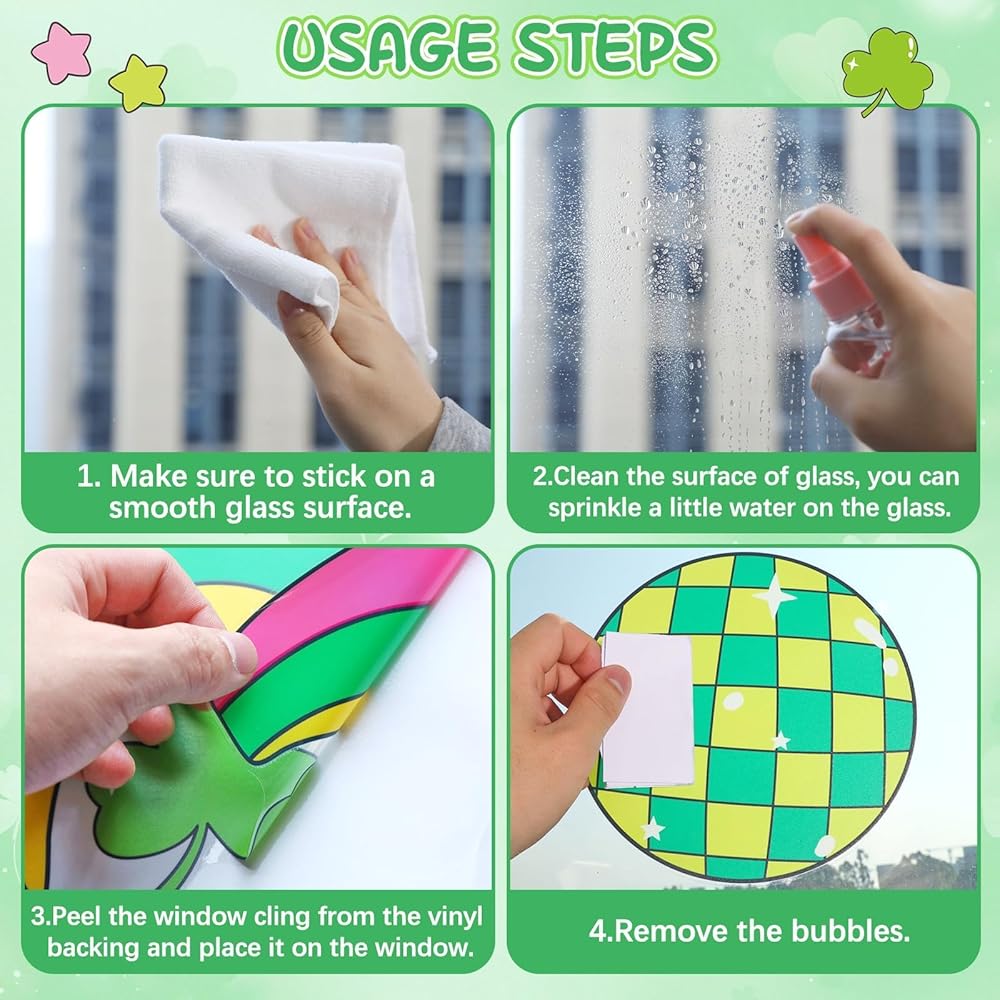 USAGE STEPS

1. Make sure to stick on a smooth glass surface.

2.Clean the surface of glass, you can sprinkle a little water on the glass.

3.Peel the window cling from the vinyl backing and place it on the window.

4.Remove the bubbles.