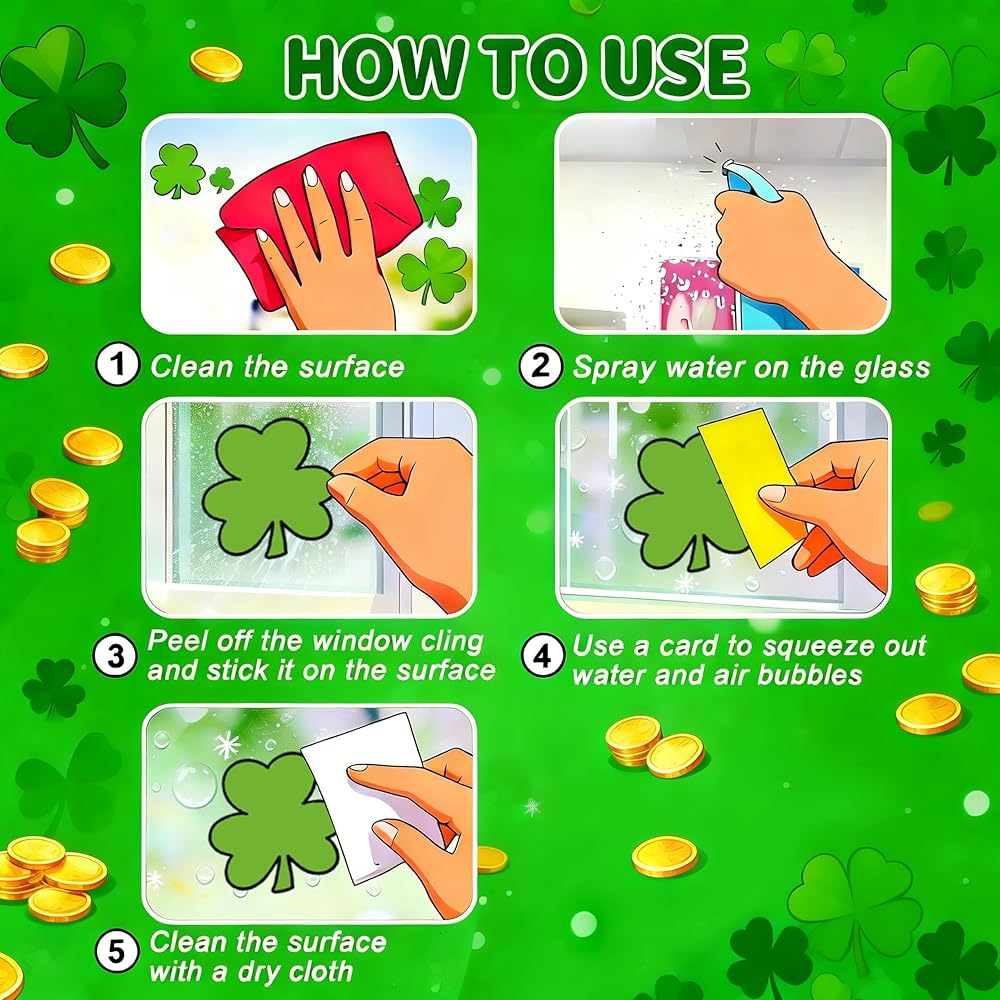 HOW TO USE

1 Clean the surface

2 Spray water on the glass

3 Peel off the window cling and stick it on the surface

4 Use a card to squeeze out water and air bubbles

5 Clean the surface with a dry cloth