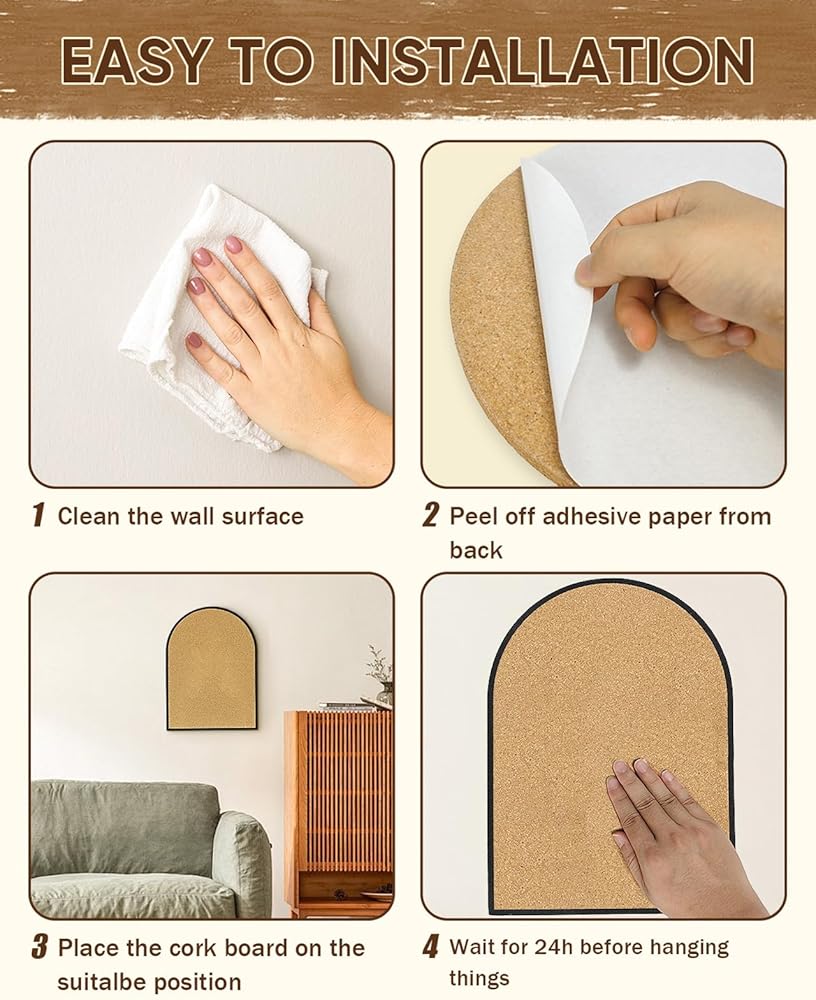 EASY TO INSTALLATION

1 Clean the wall surface

2 Peel off adhesive paper from back

3 Place the cork board on the suitalbe position

4 Wait for 24h before hanging things