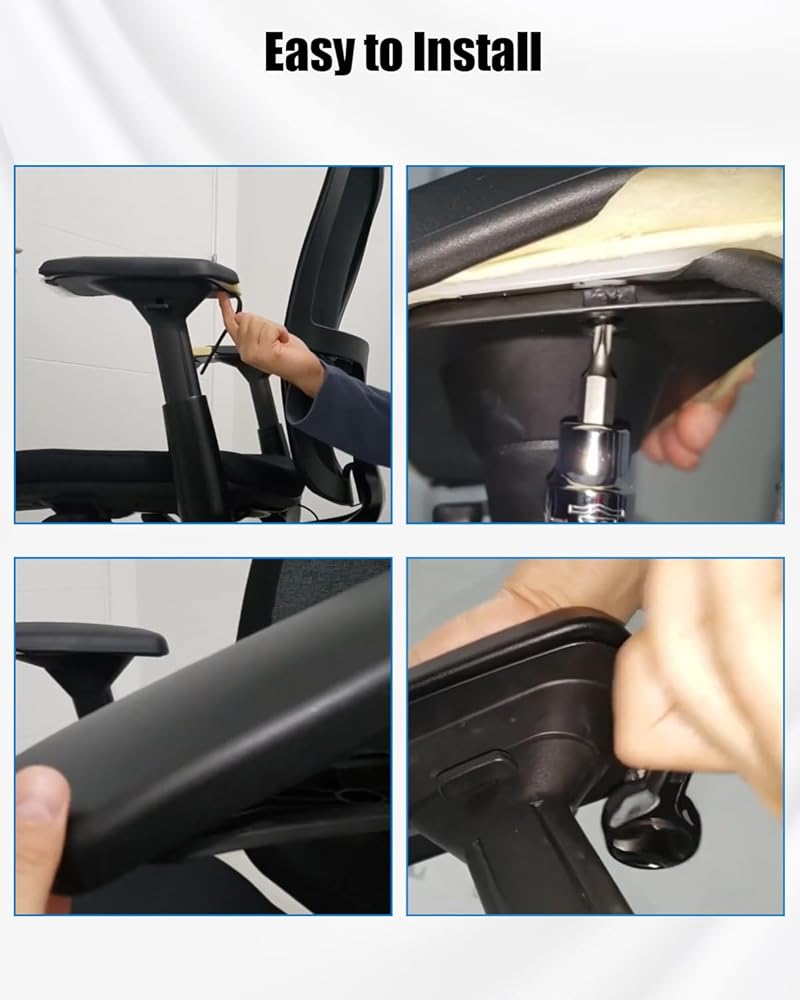 Easy to Install