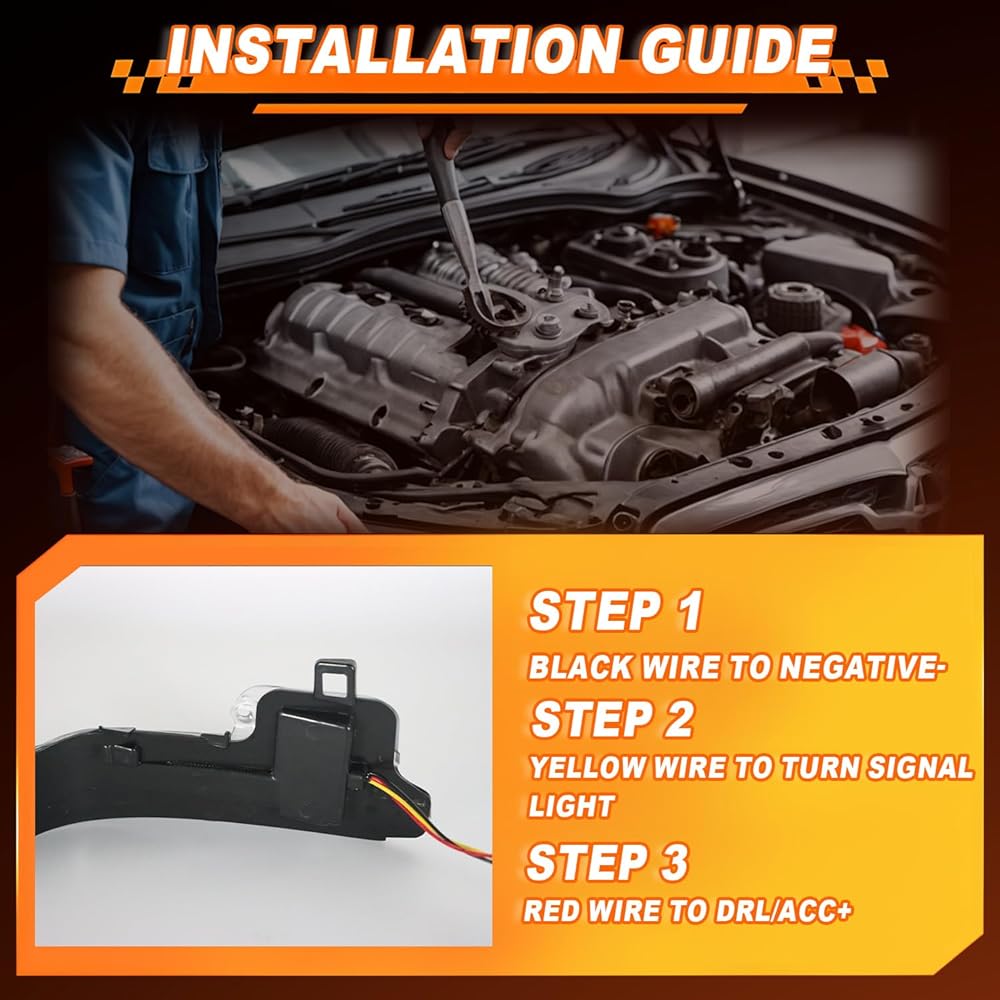 INSTALLATION GUIDE

STEP 1
BLACK WIRE TO NEGATIVE-

STEP 2
YELLOW WIRE TO TURN SIGNAL LIGHT

STEP 3
RED WIRE TO DRL/ACC+