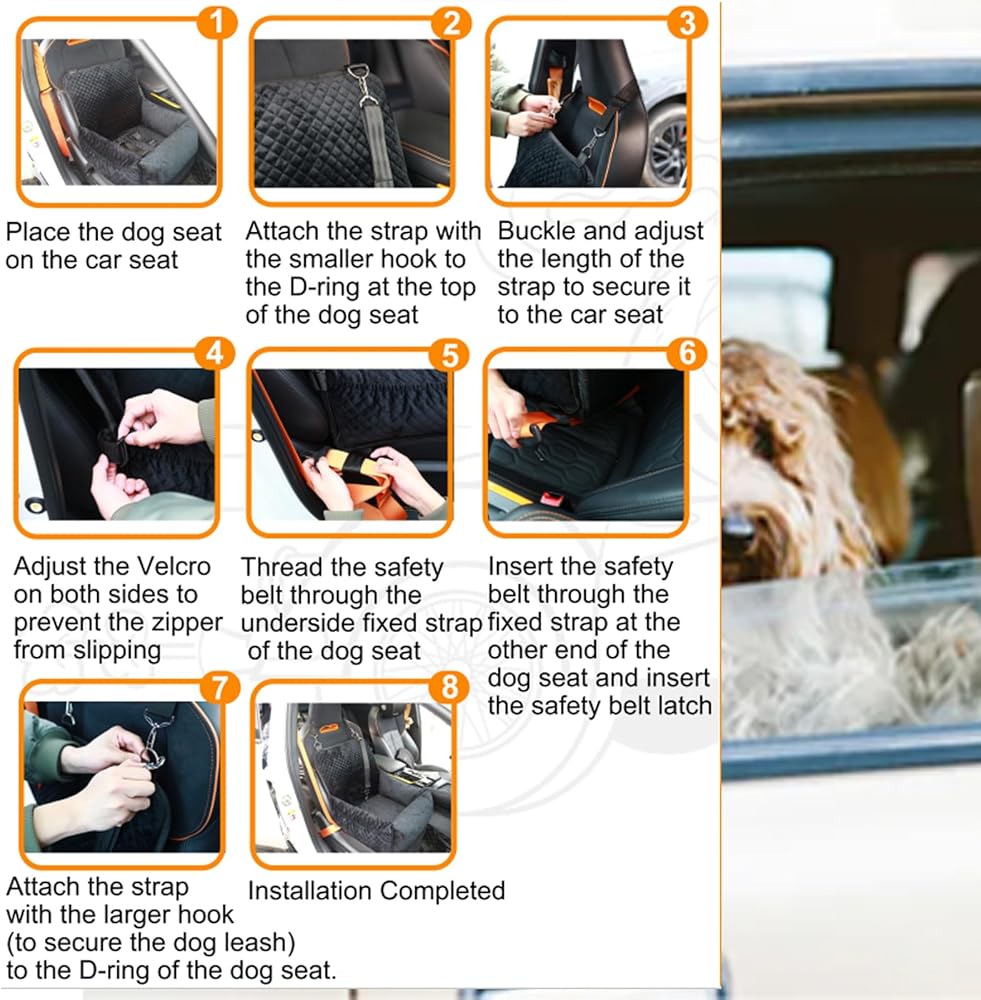 1

Place the dog seat on the car seat

2

Attach the strap with the smaller hook to the D-ring at the top of the dog seat

3

Buckle and adjust the length of the strap to secure it to the car seat

4

Adjust the Velcro on both sides to prevent the zipper from slipping

5

Thread the safety belt through the underside fixed strap of the dog seat

6

Insert the safety belt through the fixed strap at the other end of the dog seat and insert the safety belt latch

7

Attach the strap with the larger hook (to secure the dog leash) to the D-ring of the dog seat.

8

Installation Completed