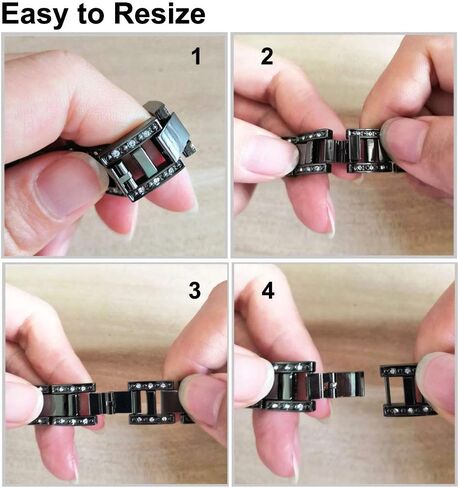 Easy to Resize

1

2

3

4