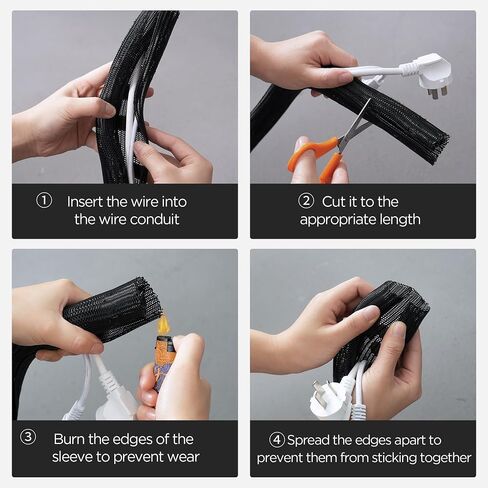 ① Insert the wire into the wire conduit

② Cut it to the appropriate length

③ Burn the edges of the sleeve to prevent wear

④ Spread the edges apart to prevent them from sticking together