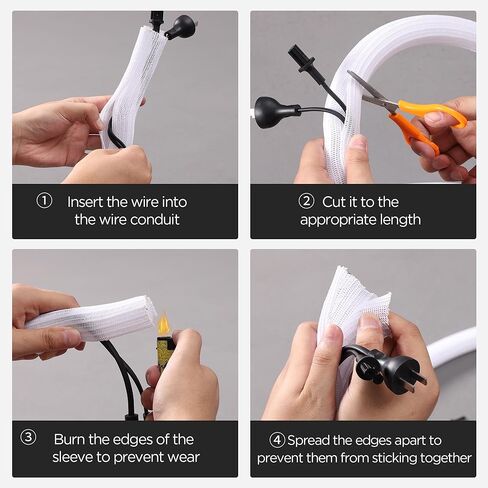 ① Insert the wire into the wire conduit

② Cut it to the appropriate length

③ Burn the edges of the sleeve to prevent wear

④ Spread the edges apart to prevent them from sticking together