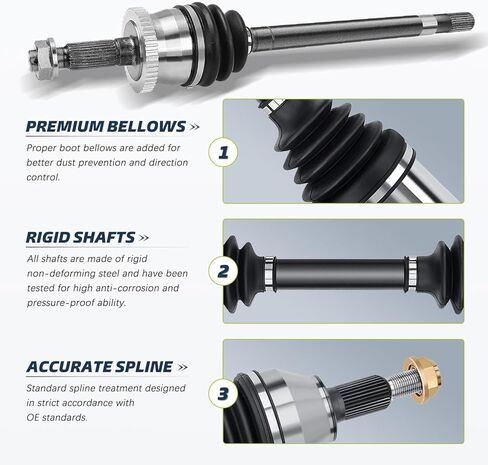 PREMIUM BELLOWS »

Proper boot bellows are added for better dust prevention and direction control.

1

RIGID SHAFTS »

All shafts are made of rigid non-deforming steel and have been tested for high anti-corrosion and pressure-proof ability.

2

ACCURATE SPLINE »

Standard spline treatment designed in strict accordance with OE standards.

3