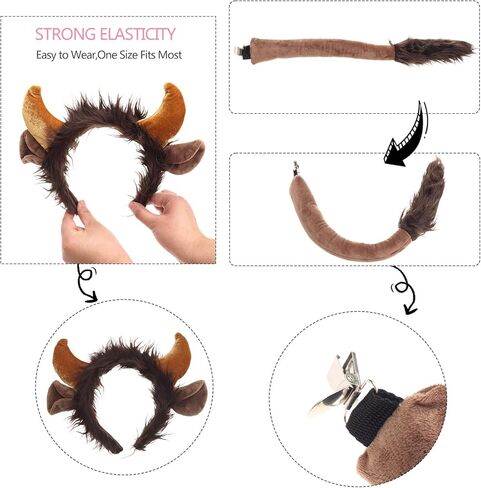 STRONG ELASTICITY

Easy to Wear,One Size Fits Most