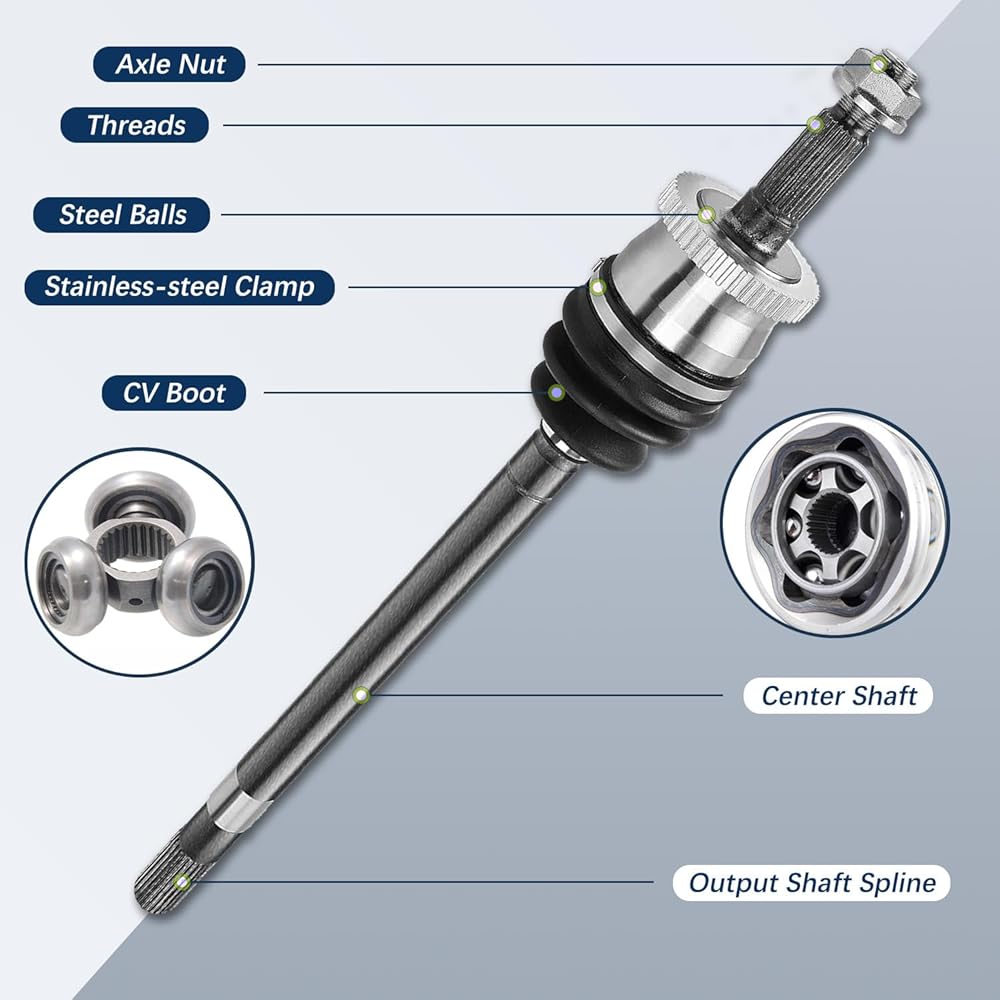 Axle Nut
Threads
Steel Balls
Stainless-steel Clamp
CV Boot
Center Shaft
Output Shaft Spline