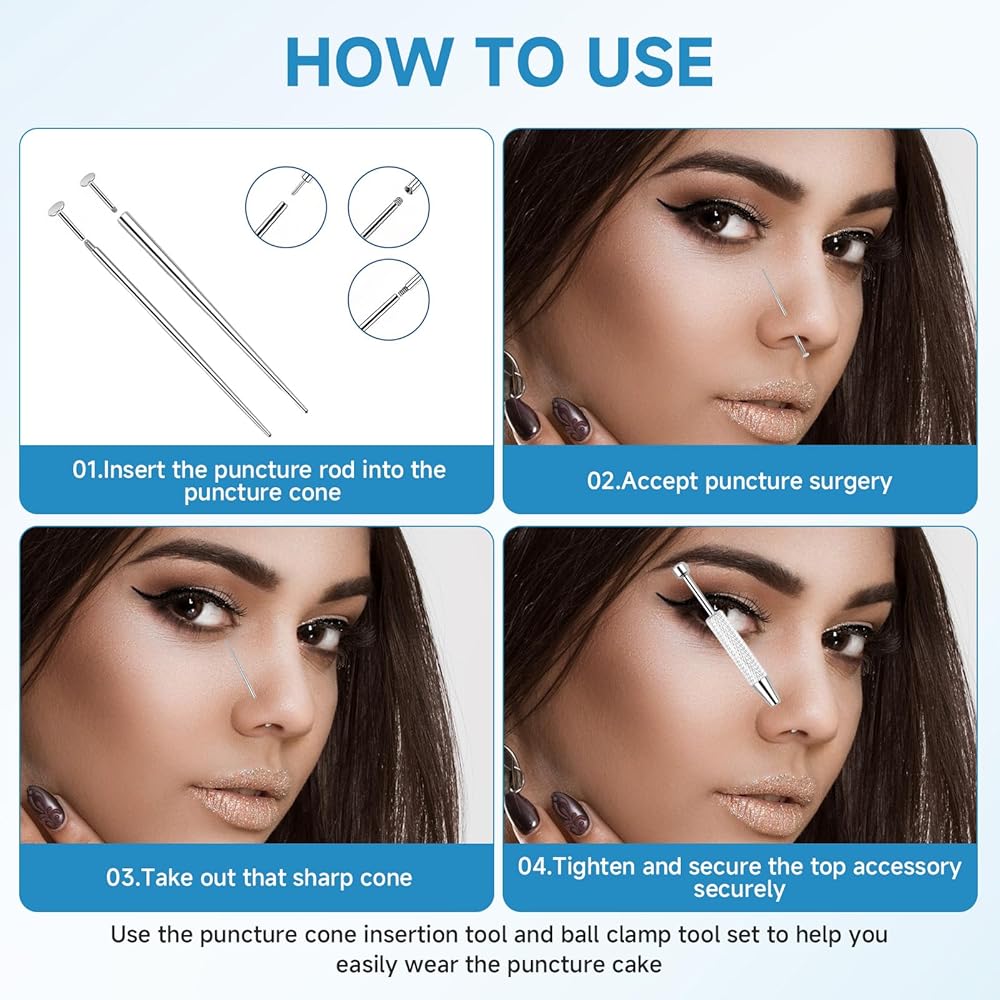 HOW TO USE

01.Insert the puncture rod into the puncture cone

02.Accept puncture surgery

03.Take out that sharp cone

04.Tighten and secure the top accessory securely

Use the puncture cone insertion tool and ball clamp tool set to help you easily wear the puncture cake