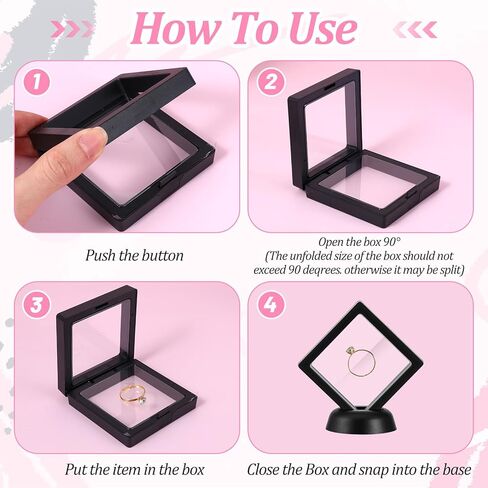 How To Use

1

Push the button

2

Open the box 90°
(The unfolded size of the box should not exceed 90 deqrees. otherwise it may be split)

3

Put the item in the box

4

Close the Box and snap into the base