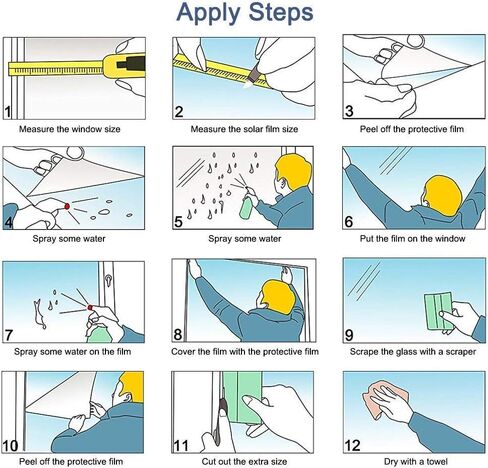 Apply Steps

1
Measure the window size

2
Measure the solar film size

3
Peel off the protective film

4
Spray some water

5
Spray some water

6
Put the film on the window

7
Spray some water on the film

8
Cover the film with the protective film

9
Scrape the glass with a scraper

10
Peel off the protective film

11
Cut out the extra size

12
Dry with a towel