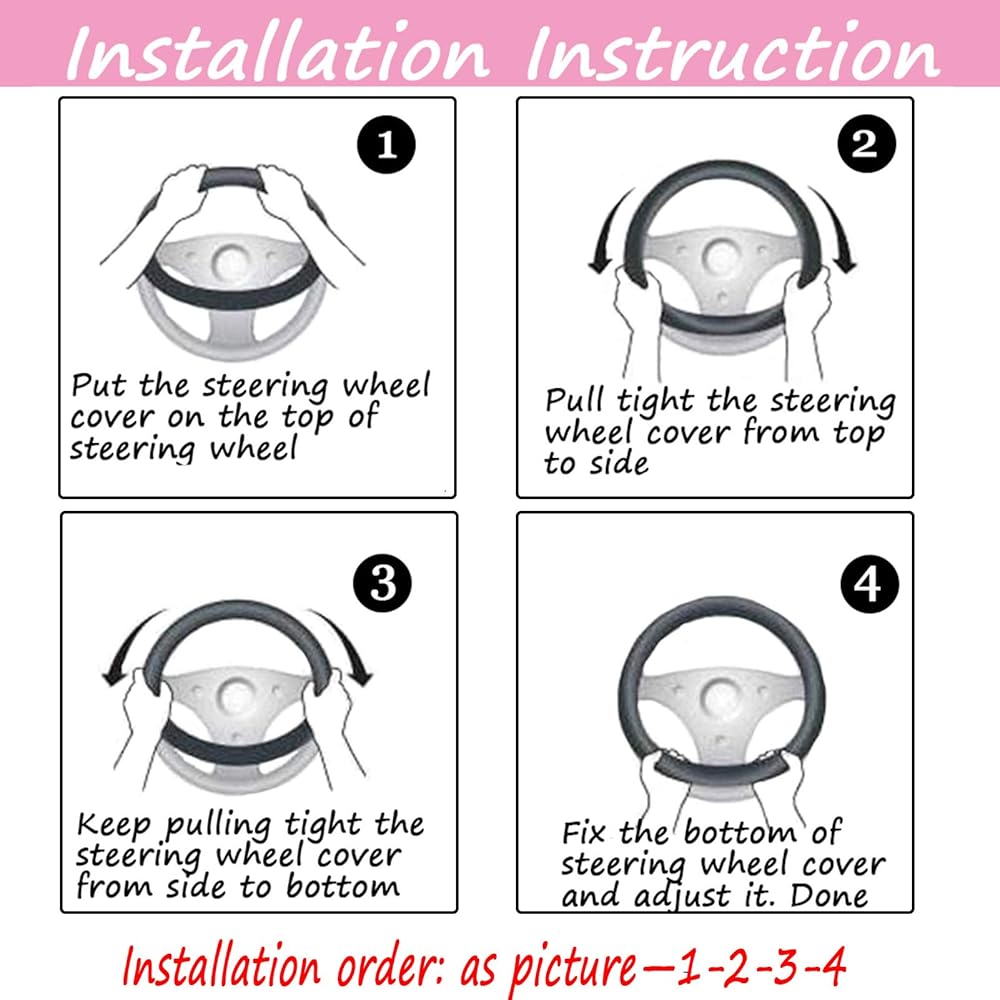 Installation Instruction

1

Put the steering wheel cover on the top of steering wheel

2

Pull tight the steering wheel cover from top to side

3

Keep pulling tight the steering wheel cover from side to bottom

4

Fix the bottom of steering wheel cover and adjust it. Done

Installation order: as picture—1-2-3-4