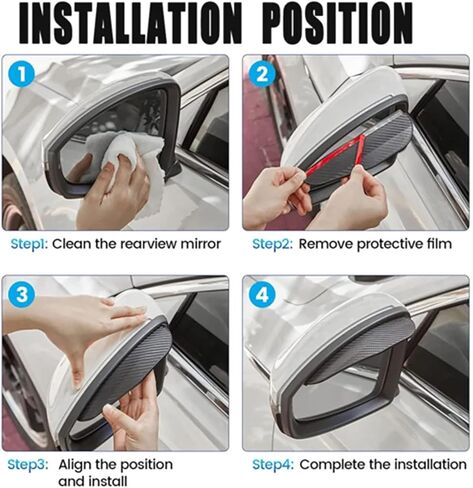 INSTALLATION POSITION

1

Step1: Clean the rearview mirror

2

Step2: Remove protective film

3

Step3: Align the position and install

4

Step4: Complete the installation