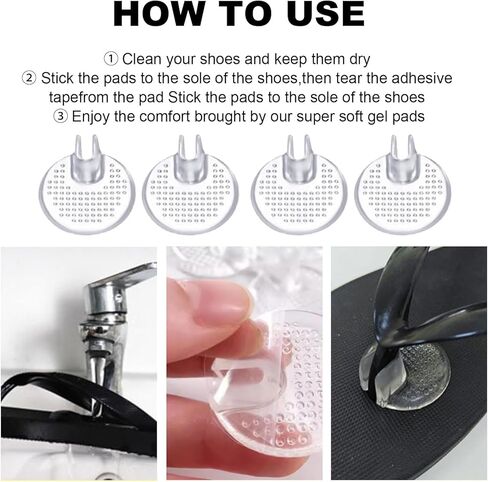 HOW TO USE

① Clean your shoes and keep them dry
② Stick the pads to the sole of the shoes,then tear the adhesive tapefrom the pad Stick the pads to the sole of the shoes
③ Enjoy the comfort brought by our super soft gel pads