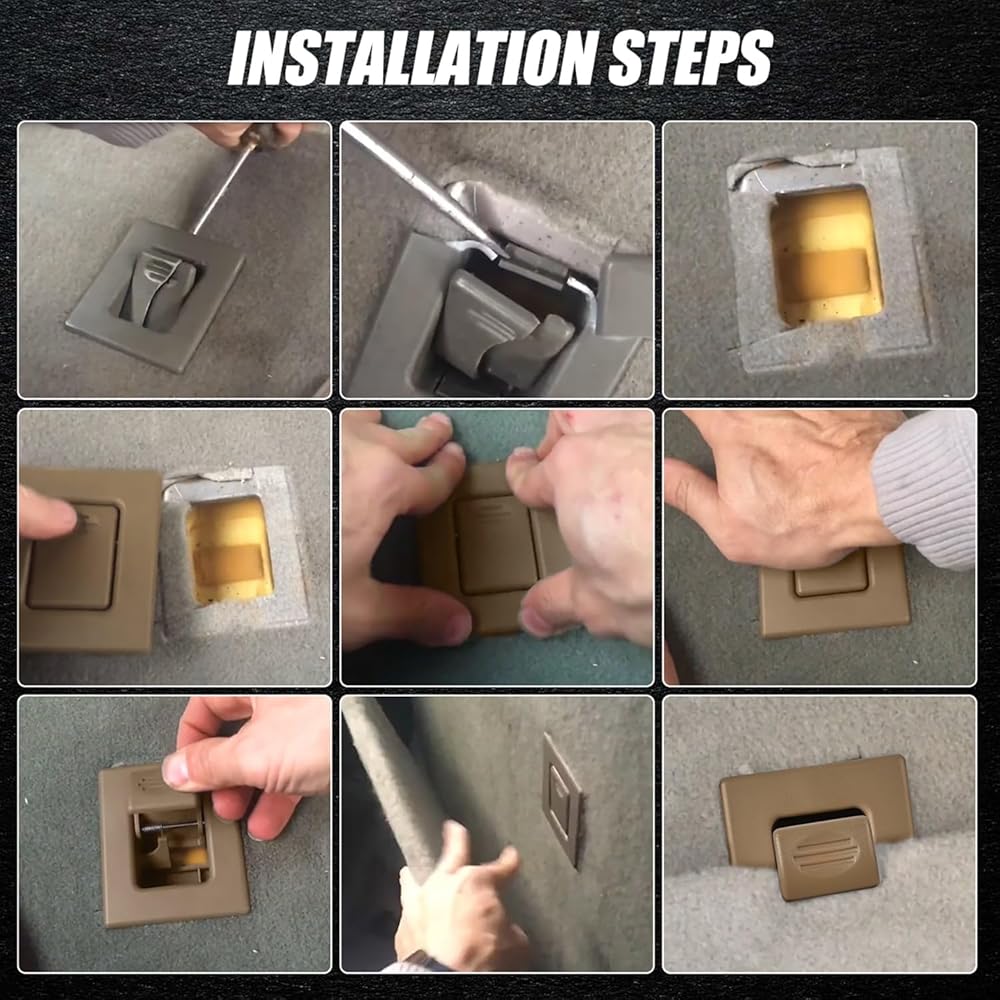 INSTALLATION STEPS