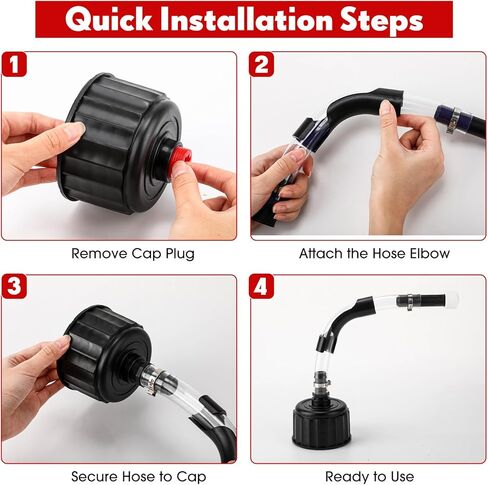 Quick Installation Steps

1

Remove Cap Plug

2

Attach the Hose Elbow

3

Secure Hose to Cap

4

Ready to Use