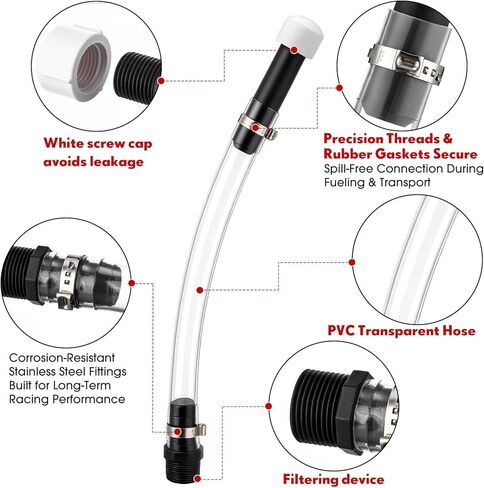 White screw cap avoids leakage

Precision Threads & Rubber Gaskets Secure
Spill-Free Connection During Fueling & Transport

PVC Transparent Hose

Corrosion-Resistant Stainless Steel Fittings Built for Long-Term Racing Performance

Filtering device