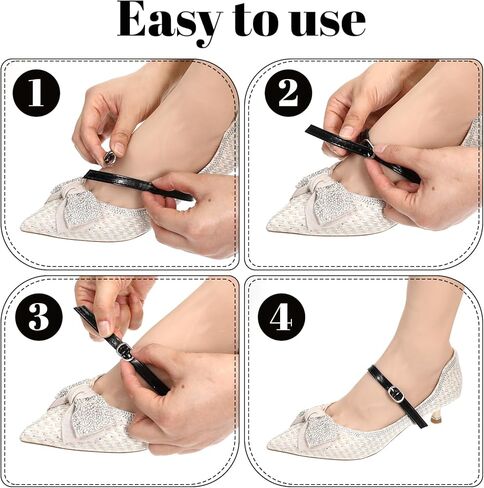 Easy to use

1

2

3

4