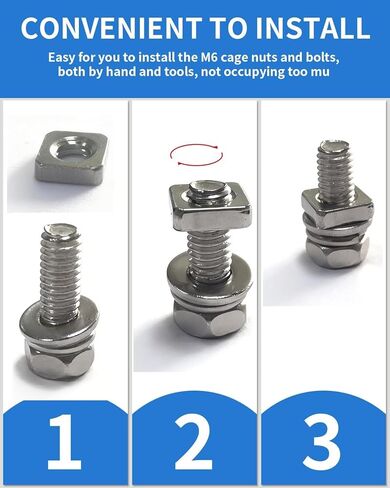 CONVENIENT TO INSTALL

Easy for you to install the M6 cage nuts and bolts, both by hand and tools, not occupying too mu

1

2

3