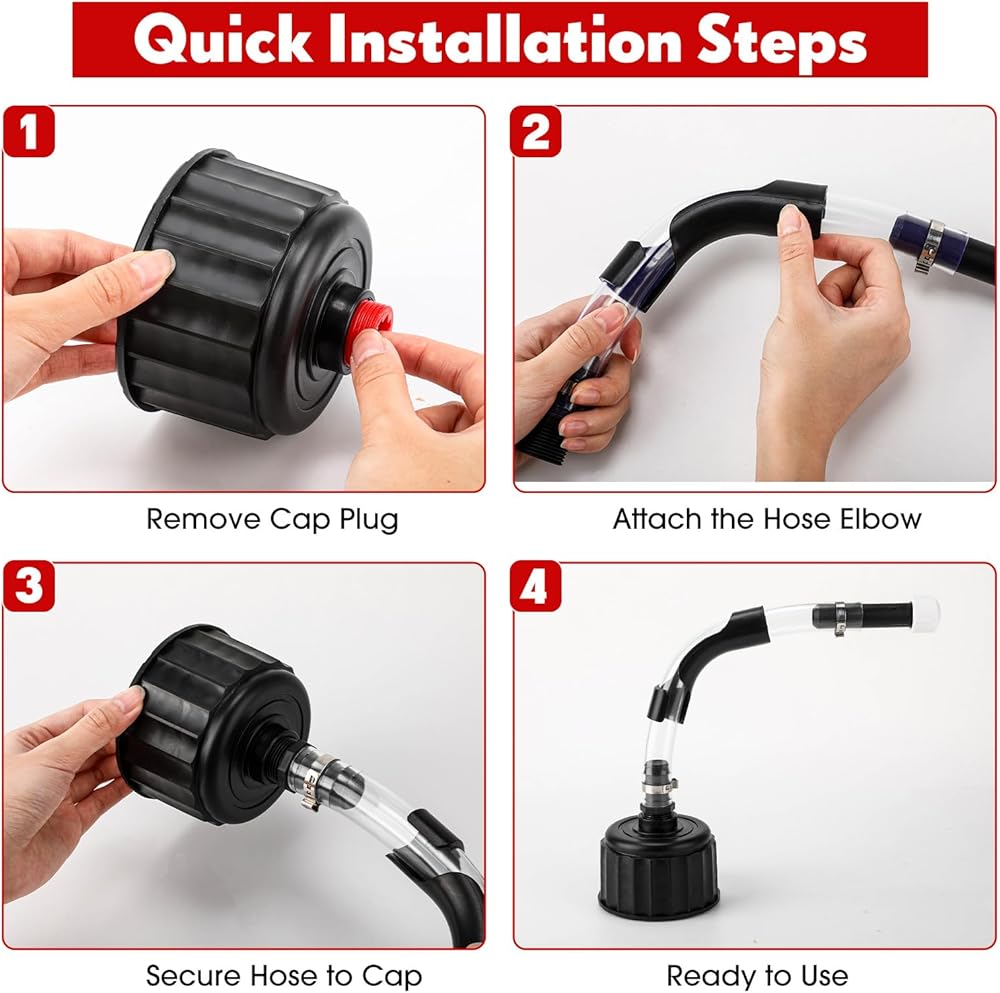 Quick Installation Steps

1

Remove Cap Plug

2

Attach the Hose Elbow

3

Secure Hose to Cap

4

Ready to Use