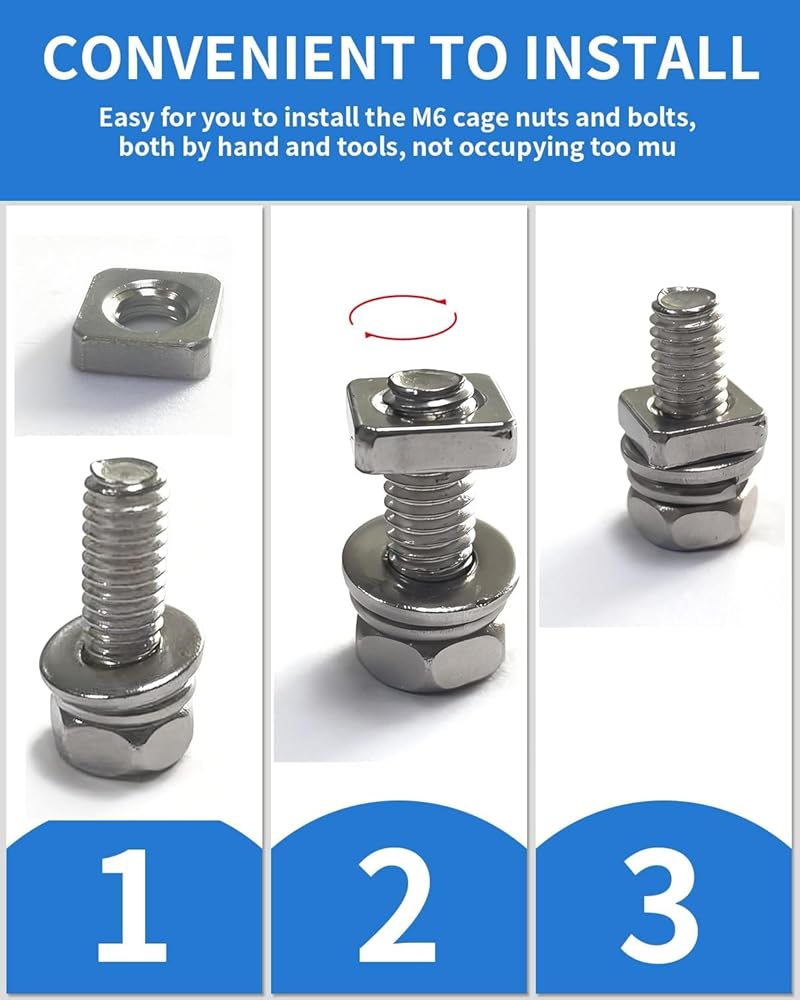 CONVENIENT TO INSTALL

Easy for you to install the M6 cage nuts and bolts, both by hand and tools, not occupying too mu

1

2

3