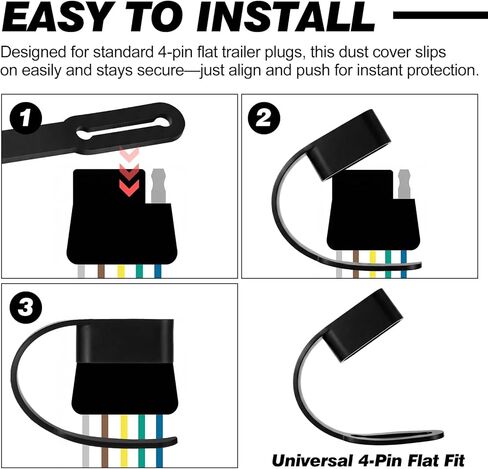 EASY TO INSTALL

Designed for standard 4-pin flat trailer plugs, this dust cover slips on easily and stays secure—just align and push for instant protection.

1

2

3

Universal 4-Pin Flat Fit