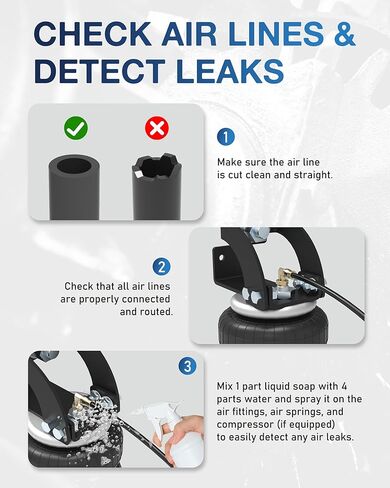 CHECK AIR LINES & DETECT LEAKS

1
Make sure the air line is cut clean and straight.

2
Check that all air lines are properly connected and routed.

3
Mix 1 part liquid soap with 4 parts water and spray it on the air fittings, air springs, and compressor (if equipped) to easily detect any air leaks.