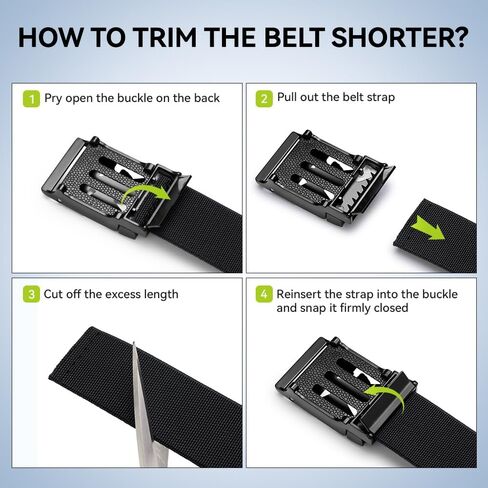 HOW TO TRIM THE BELT SHORTER?

1 Pry open the buckle on the back

2 Pull out the belt strap

3 Cut off the excess length

4 Reinsert the strap into the buckle and snap it firmly closed