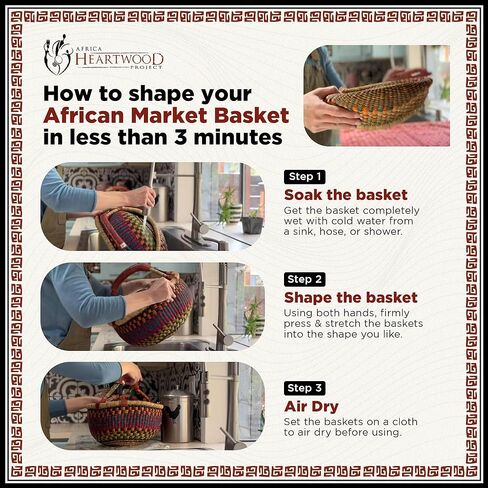 AFRICA HEARTWOOD PROJECT

How to shape your African Market Basket in less than 3 minutes

Step 1
Soak the basket
Get the basket completely wet with cold water from a sink, hose, or shower.

Step 2
Shape the basket
Using both hands, firmly press & stretch the baskets into the shape you like.

Step 3
Air Dry
Set the baskets on a cloth to air dry before using.