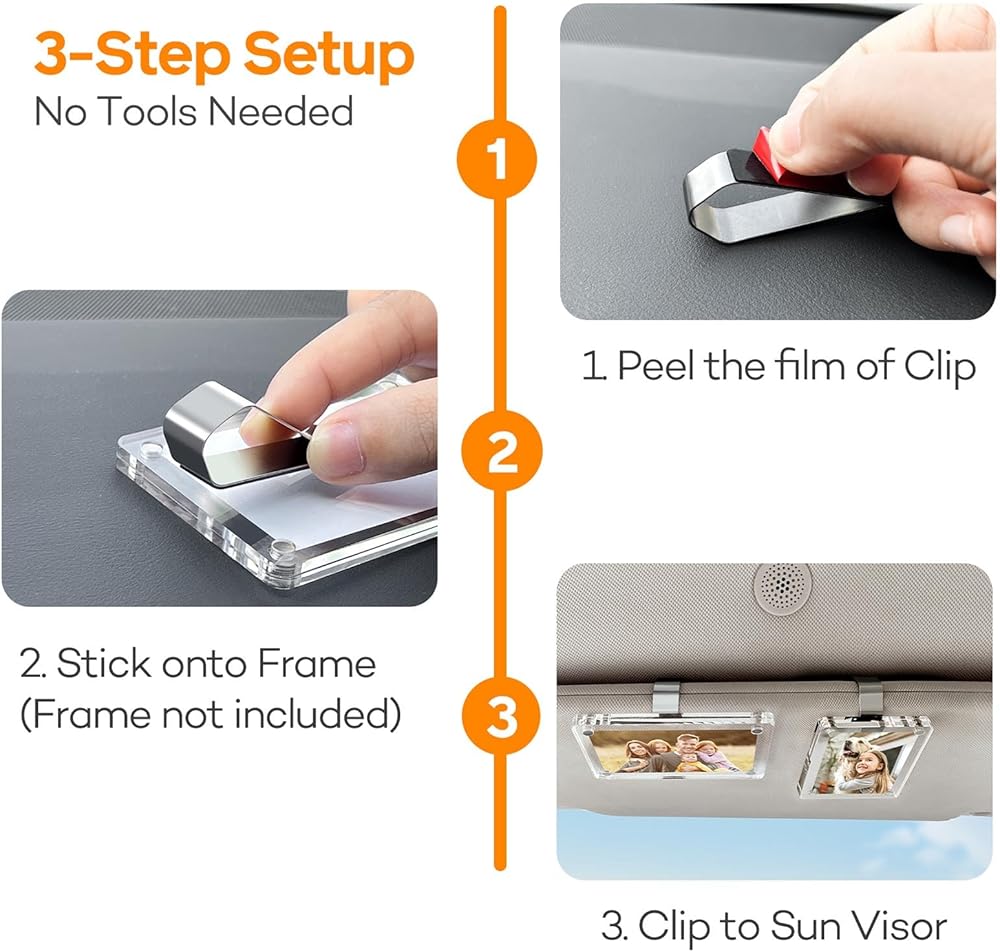 3-Step Setup
No Tools Needed

1

1. Peel the film of Clip

2

2. Stick onto Frame
(Frame not included)

3

3. Clip to Sun Visor