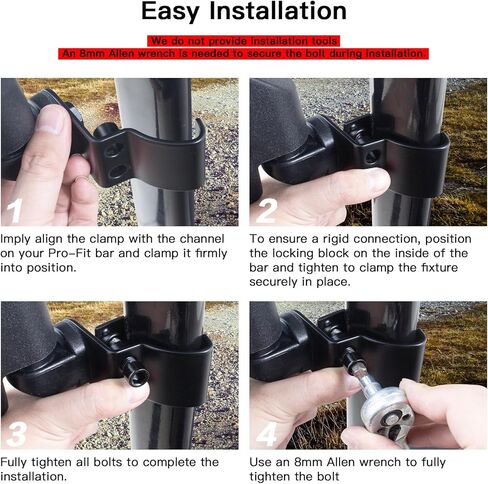 Easy Installation

We do not provide installation tools.
An 8mm Allen wrench is needed to secure the bolt during installation.

1

Imply align the clamp with the channel on your Pro-Fit bar and clamp it firmly into position.

2

To ensure a rigid connection, position the locking block on the inside of the bar and tighten to clamp the fixture securely in place.

3

Fully tighten all bolts to complete the installation.

4

Use an 8mm Allen wrench to fully tighten the bolt