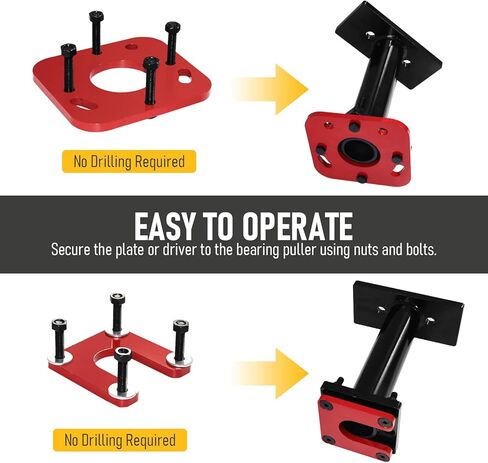 No Drilling Required

EASY TO OPERATE
Secure the plate or driver to the bearing puller using nuts and bolts.

No Drilling Required