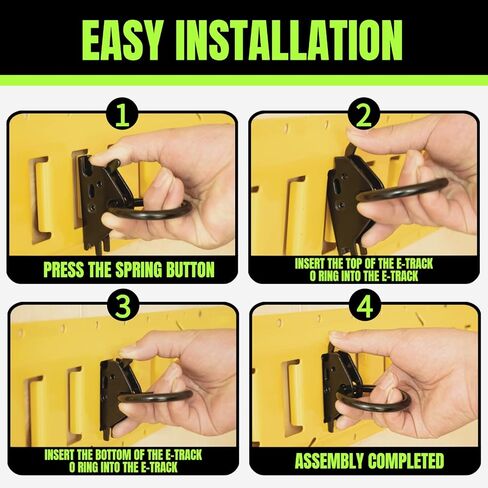 EASY INSTALLATION

1

PRESS THE SPRING BUTTON

2

INSERT THE TOP OF THE E-TRACK O RING INTO THE E-TRACK

3

INSERT THE BOTTOM OF THE E-TRACK O RING INTO THE E-TRACK

4

ASSEMBLY COMPLETED