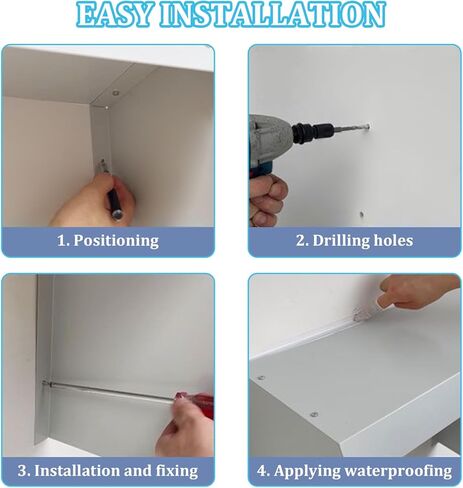 EASY INSTALLATION

1. Positioning

2. Drilling holes

3. Installation and fixing

4. Applying waterproofing