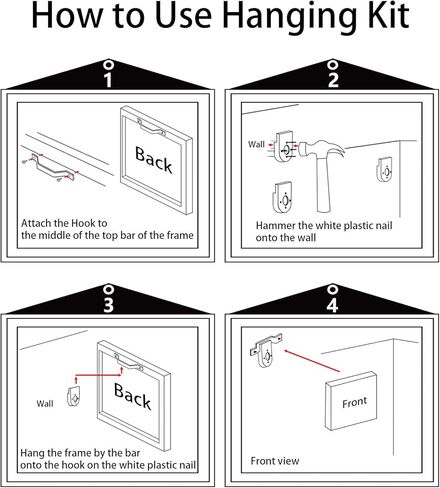 How to Use Hanging Kit

1

Back

Attach the Hook to the middle of the top bar of the frame

2

Wall

Hammer the white plastic nail onto the wall

3

Wall

Back

Hang the frame by the bar onto the hook on the white plastic nail

4

Front

Front view