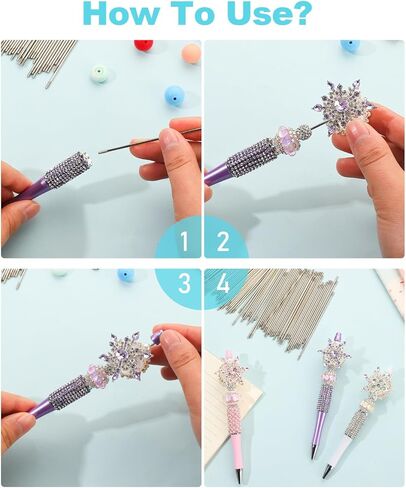 How To Use?

1

2

3

4