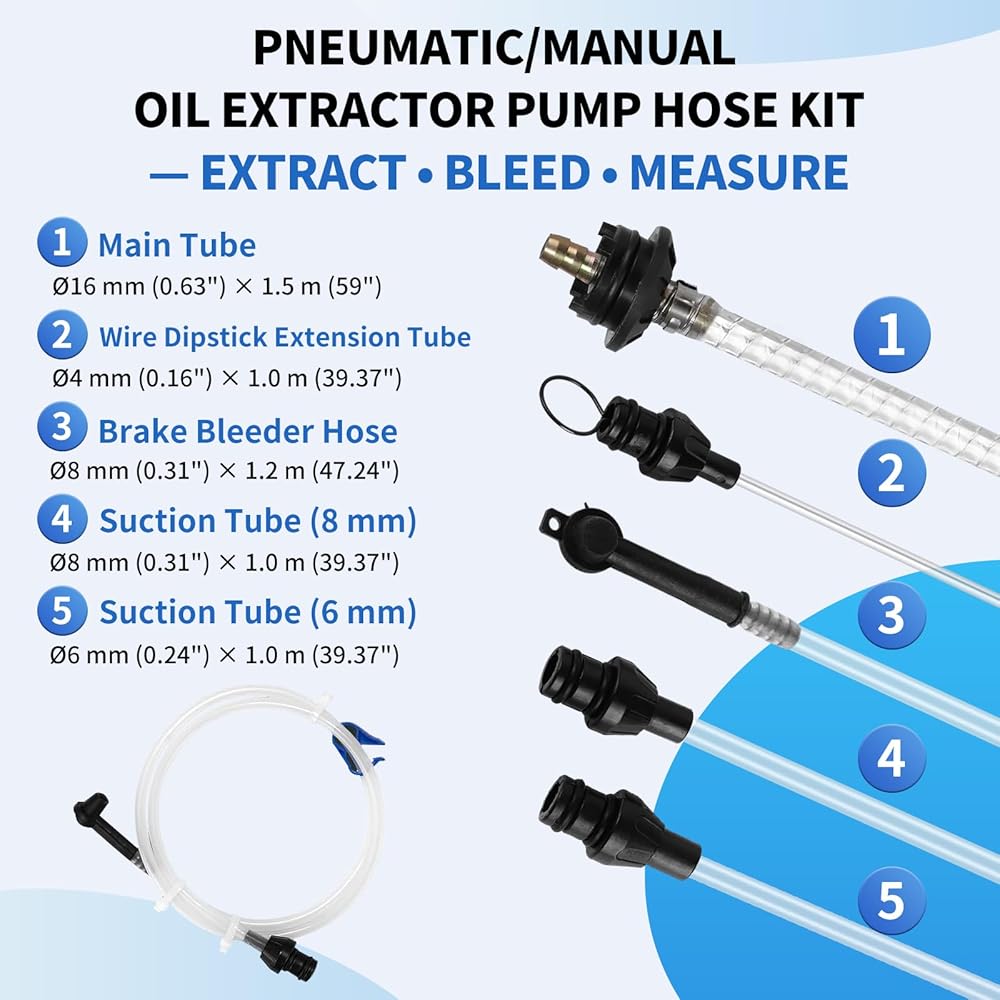 PNEUMATIC/MANUAL
OIL EXTRACTOR PUMP HOSE KIT
— EXTRACT • BLEED • MEASURE

1 Main Tube
Ø16 mm (0.63") × 1.5 m (59")

2 Wire Dipstick Extension Tube
Ø4 mm (0.16") × 1.0 m (39.37")

3 Brake Bleeder Hose
Ø8 mm (0.31") × 1.2 m (47.24")

4 Suction Tube (8 mm)
Ø8 mm (0.31") × 1.0 m (39.37")

5 Suction Tube (6 mm)
Ø6 mm (0.24") × 1.0 m (39.37")

1
2
3
4
5