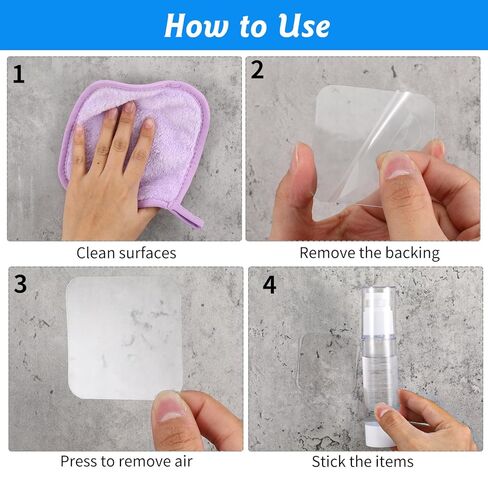 How to Use

1

Clean surfaces

2

Remove the backing

3

Press to remove air

4

Stick the items