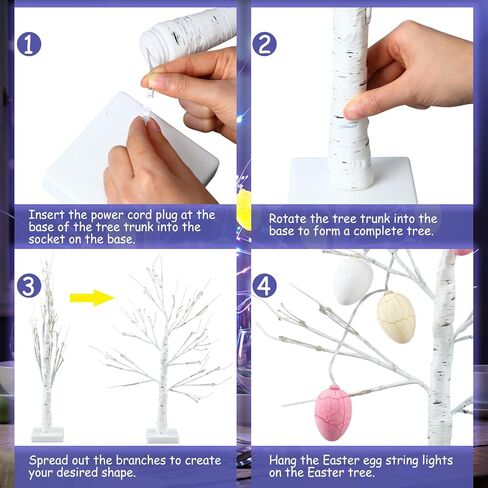 1

Insert the power cord plug at the base of the tree trunk into the socket on the base.

2

Rotate the tree trunk into the base to form a complete tree.

3

Spread out the branches to create your desired shape.

4

Hang the Easter egg string lights on the Easter tree.