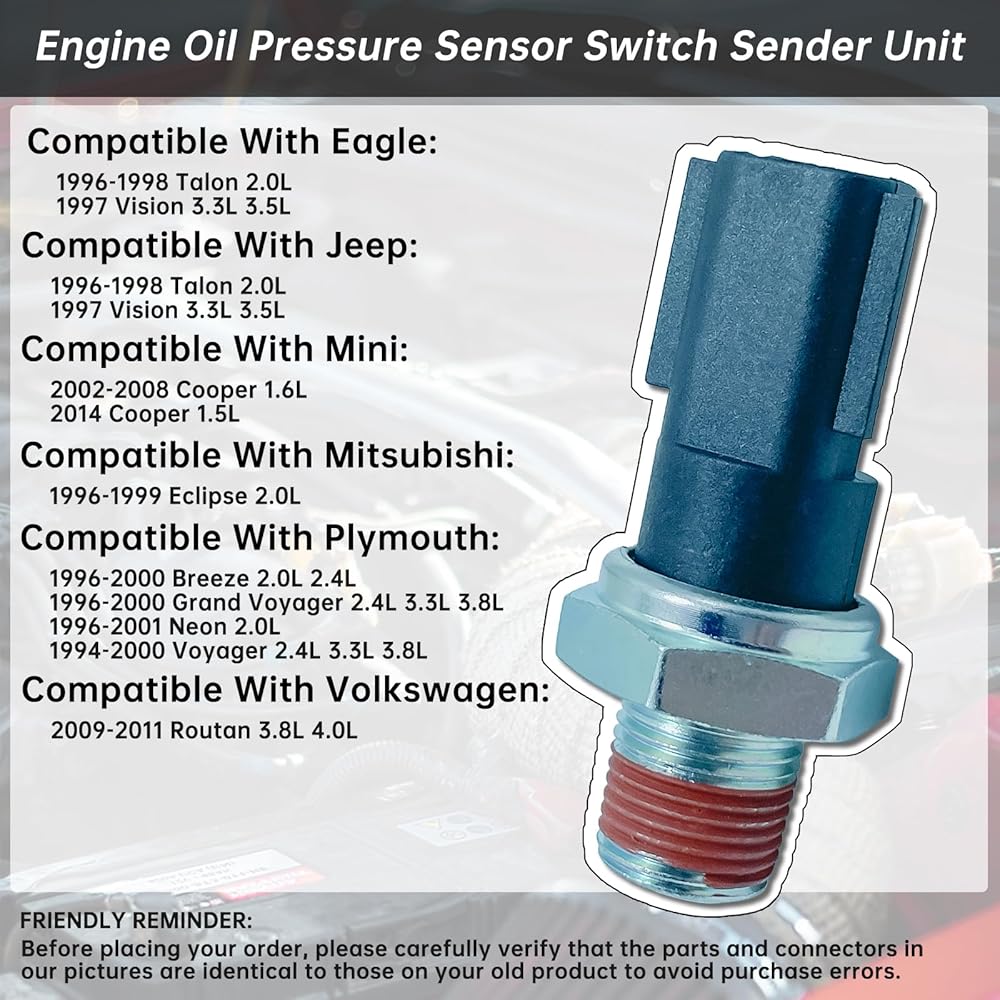 Engine Oil Pressure Sensor Switch Sender Unit

Compatible With Eagle:
1996-1998 Talon 2.0L
1997 Vision 3.3L 3.5L

Compatible With Jeep:
1996-1998 Talon 2.0L
1997 Vision 3.3L 3.5L

Compatible With Mini:
2002-2008 Cooper 1.6L
2014 Cooper 1.5L

Compatible With Mitsubishi:
1996-1999 Eclipse 2.0L

Compatible With Plymouth:
1996-2000 Breeze 2.0L 2.4L
1996-2000 Grand Voyager 2.4L 3.3L 3.8L
1996-2001 Neon 2.0L
1994-2000 Voyager 2.4L 3.3L 3.8L

Compatible With Volkswagen:
2009-2011 Routan 3.8L 4.0L

FRIENDLY REMINDER:
Before placing your order, please carefully verify that the parts and connectors in our pictures are identical to those on your old product to avoid purchase errors.