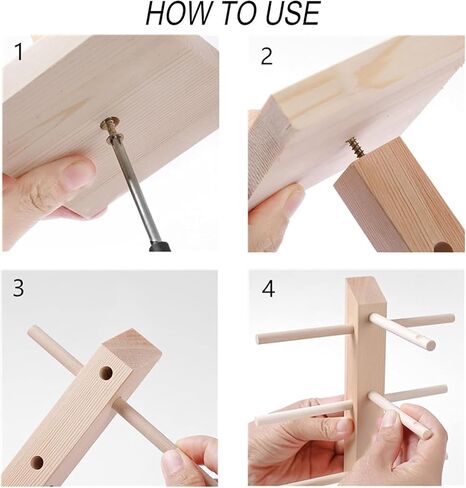 HOW TO USE

1

2

3

4