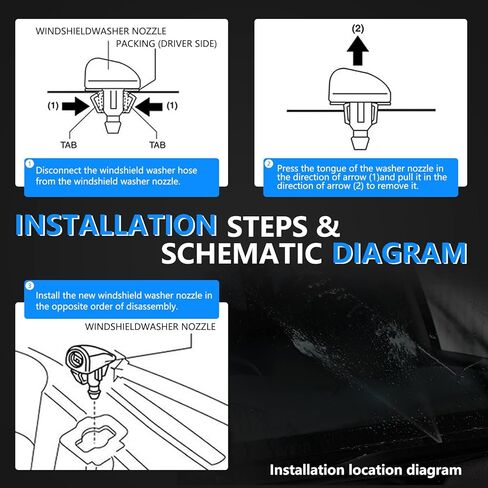 WINDSHIELDWASHER NOZZLE

PACKING (DRIVER SIDE)

(1)

(1)

TAB

TAB

1 Disconnect the windshield washer hose from the windshield washer nozzle.

(2)

2 Press the tongue of the washer nozzle in the direction of arrow (1)and pull it in the direction of arrow (2) to remove it.

INSTALLATION STEPS & SCHEMATIC DIAGRAM

3 Install the new windshield washer nozzle in the opposite order of disassembly.

WINDSHIELDWASHER NOZZLE

Installation location diagram