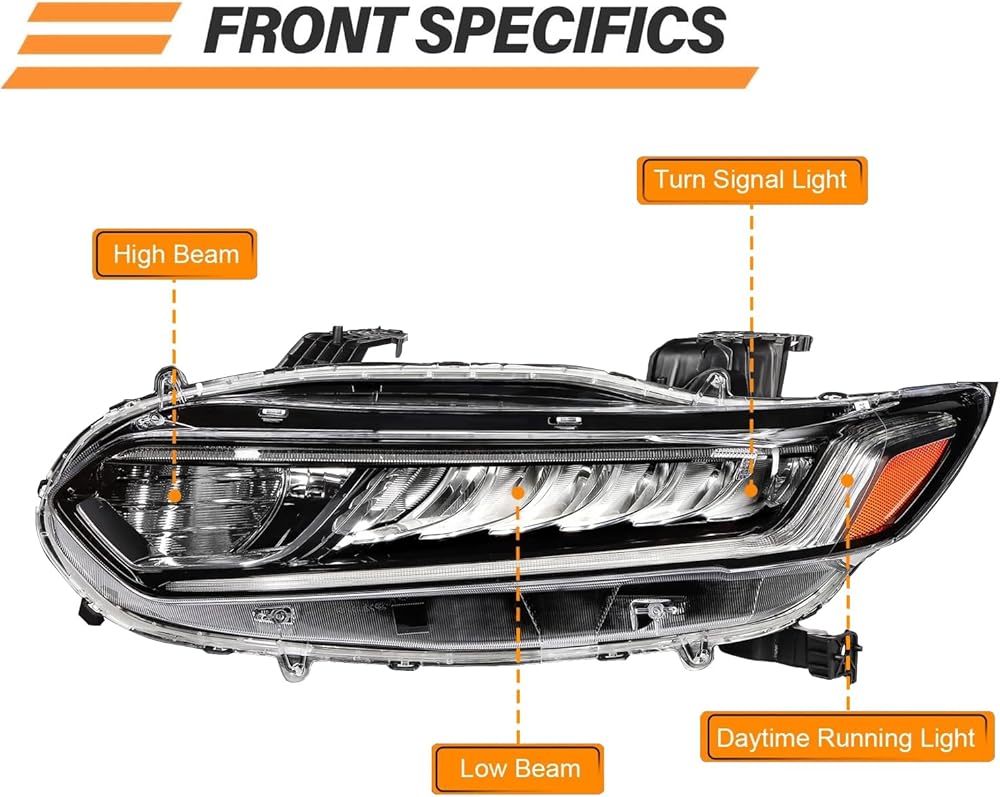 FRONT SPECIFICS

Turn Signal Light

High Beam

Low Beam

Daytime Running Light