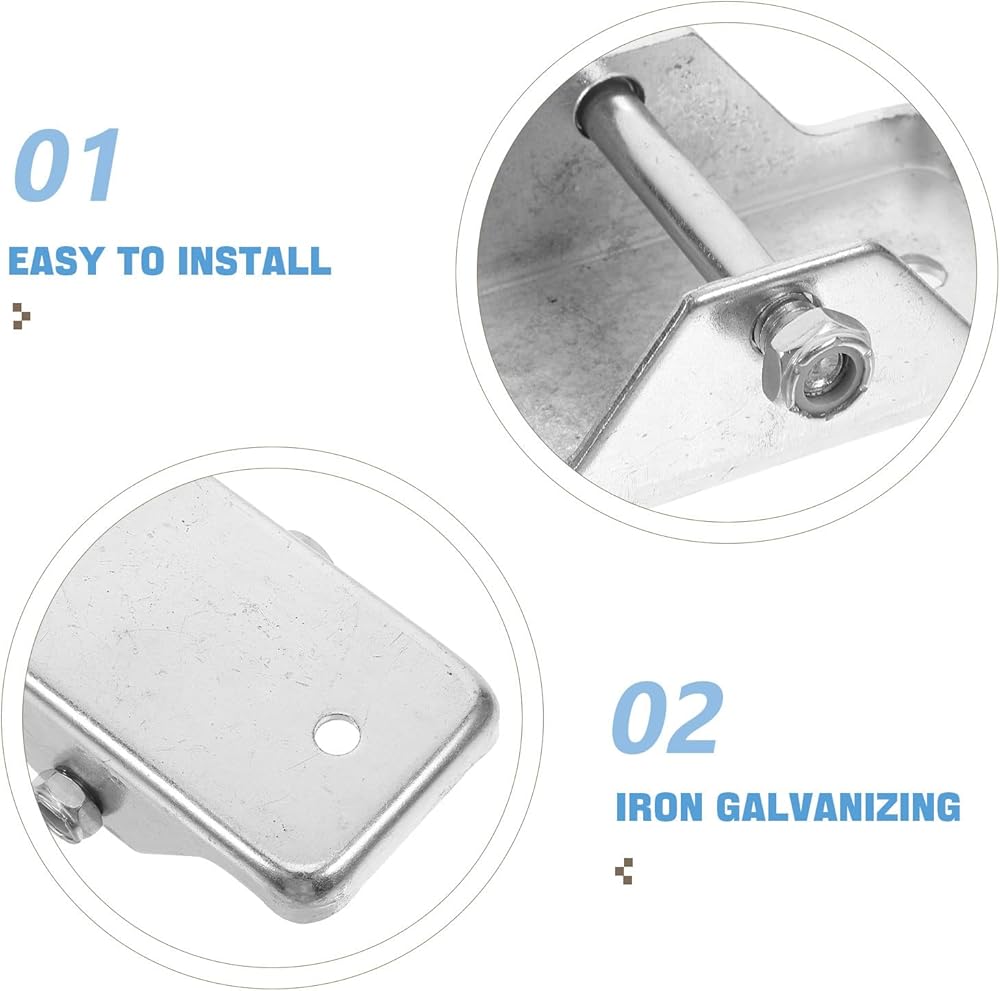 01

EASY TO INSTALL

02

IRON GALVANIZING