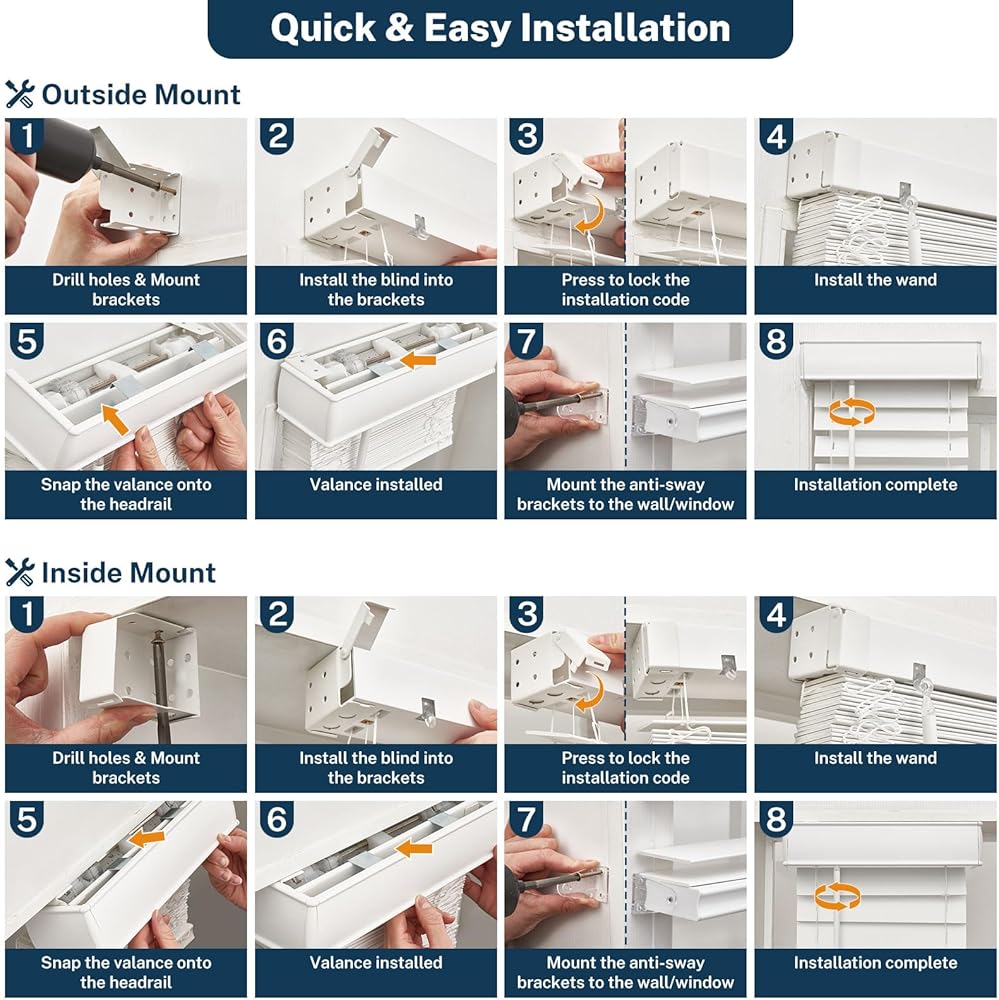 Quick & Easy Installation

Outside Mount

1
Drill holes & Mount brackets

2
Install the blind into the brackets

3
Press to lock the installation code

4
Install the wand

5
Snap the valance onto the headrail

6
Valance installed

7
Mount the anti-sway brackets to the wall/window

8
Installation complete

Inside Mount

1
Drill holes & Mount brackets

2
Install the blind into the brackets

3
Press to lock the installation code

4
Install the wand

5
Snap the valance onto the headrail

6
Valance installed

7
Mount the anti-sway brackets to the wall/window

8
Installation complete