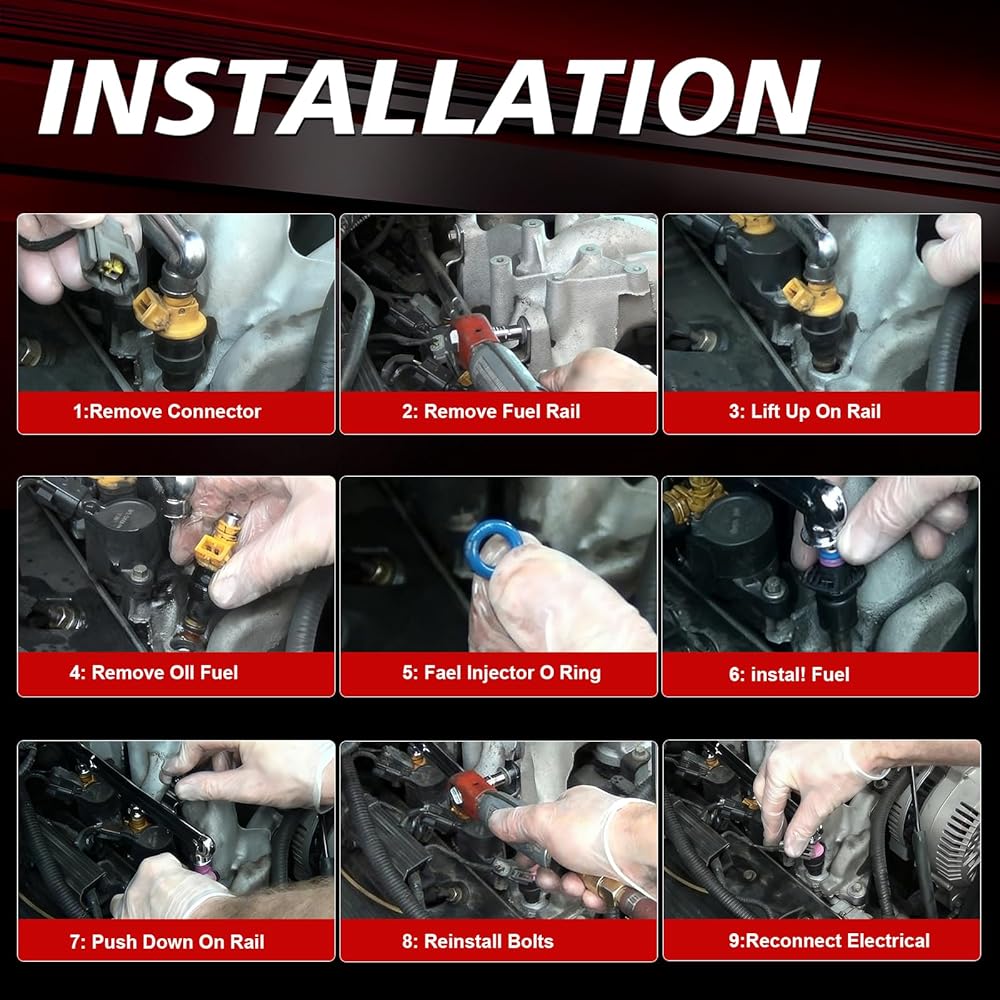 INSTALLATION

1:Remove Connector

2: Remove Fuel Rail

3: Lift Up On Rail

4: Remove Oll Fuel

5: Fael Injector O Ring

6: instal! Fuel

7: Push Down On Rail

8: Reinstall Bolts

9:Reconnect Electrical