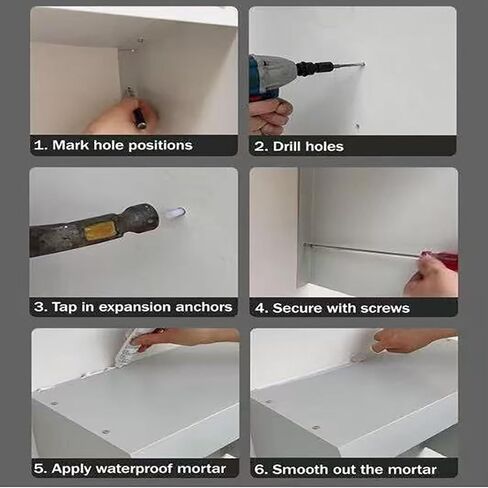 1. Mark hole positions

2. Drill holes

3. Tap in expansion anchors

4. Secure with screws

5. Apply waterproof mortar

6. Smooth out the mortar