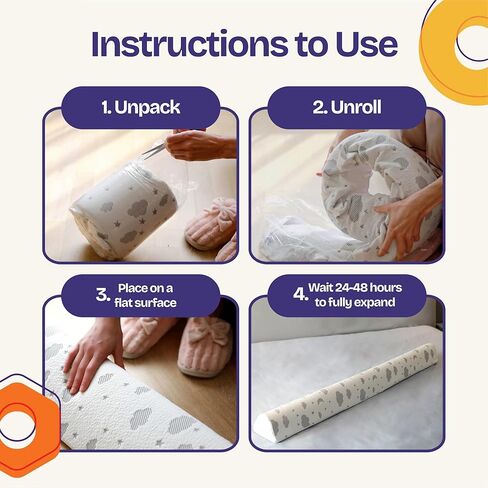 Instructions to Use

1. Unpack

2. Unroll

3. Place on a flat surface

4. Wait 24-48 hours to fully expand