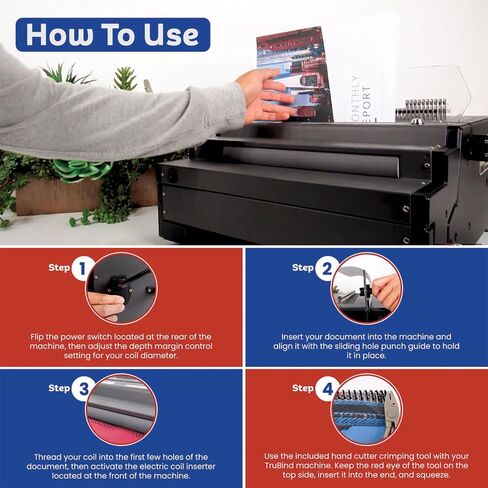 How To Use

ONTHLY
EPORT

Step 1

Flip the power switch located at the rear of the machine, then adjust the depth margin control setting for your coil diameter.

Step 2

Insert your document into the machine and align it with the sliding hole punch guide to hold it in place.

Step 3

Thread your coil into the first few holes of the document, then activate the electric coil inserter located at the front of the machine.

Step 4

Use the included hand cutter crimping tool with your TruBind machine. Keep the red eye of the tool on the top side, insert it into the end, and squeeze.